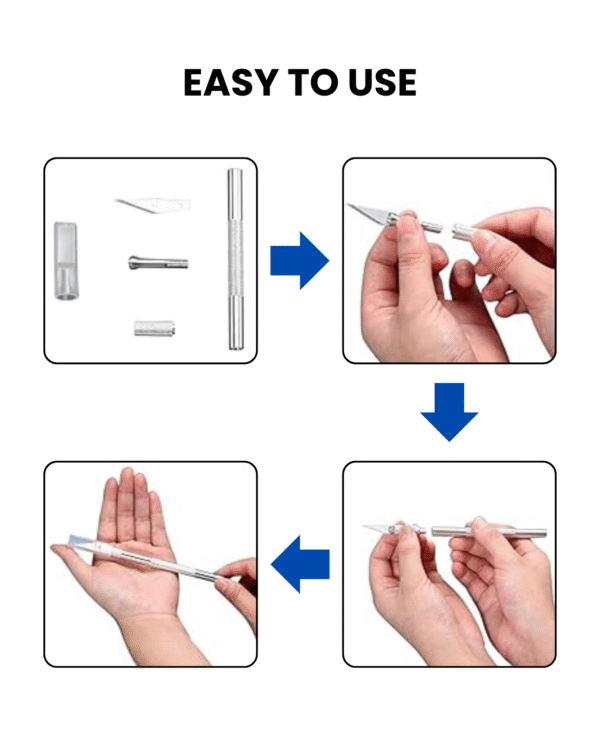 EASY TO USE